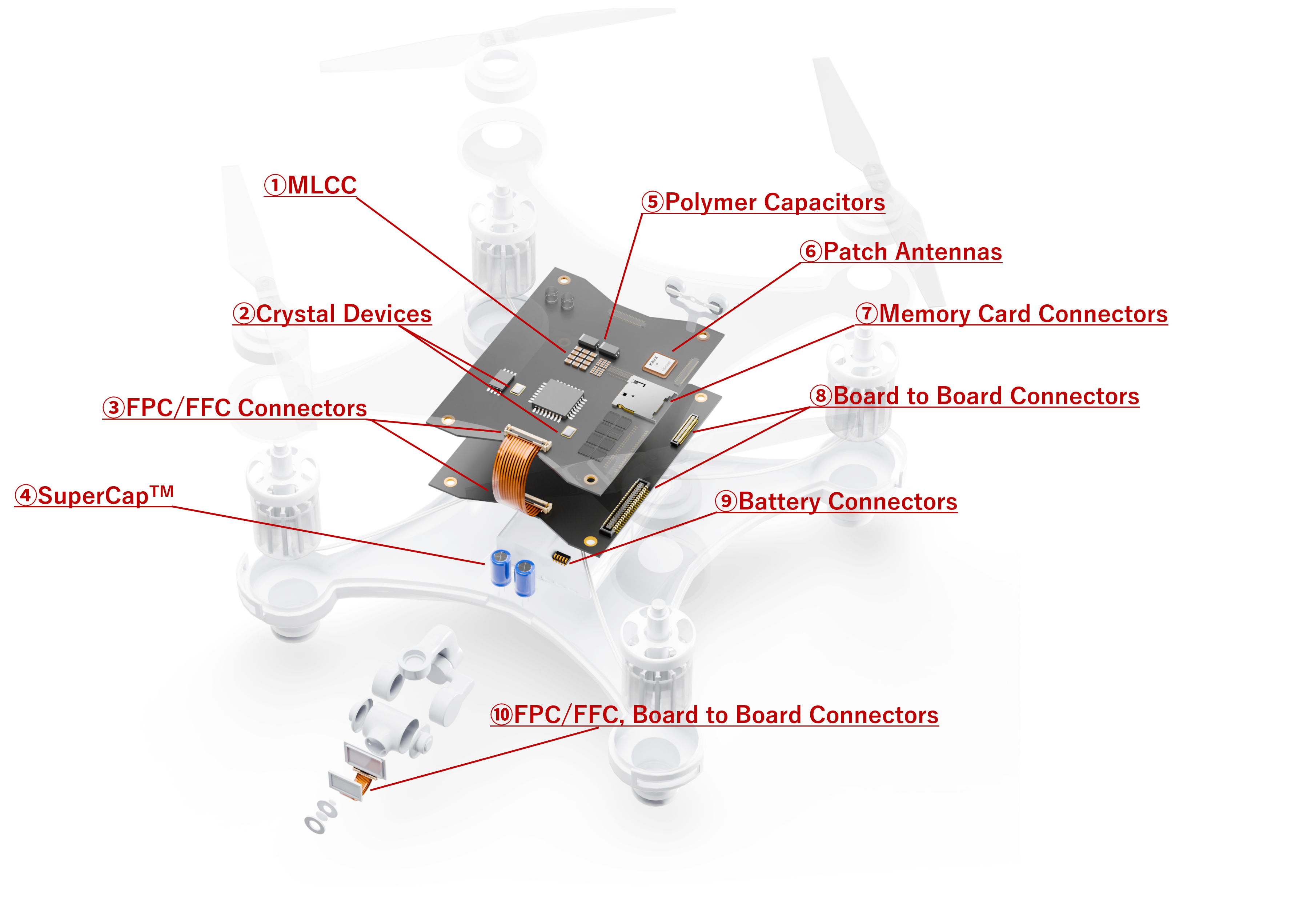 ①MLCC

⑤Polymer Capacitors

⑥Patch Antennas

②Crystal Devices

⑦Memory Card Connectors

③FPC/FFC Connectors

⑧Board to Board Connectors

④SuperCap™

⑨Battery Connectors

⑩FPC/FFC, Board to Board Connectors