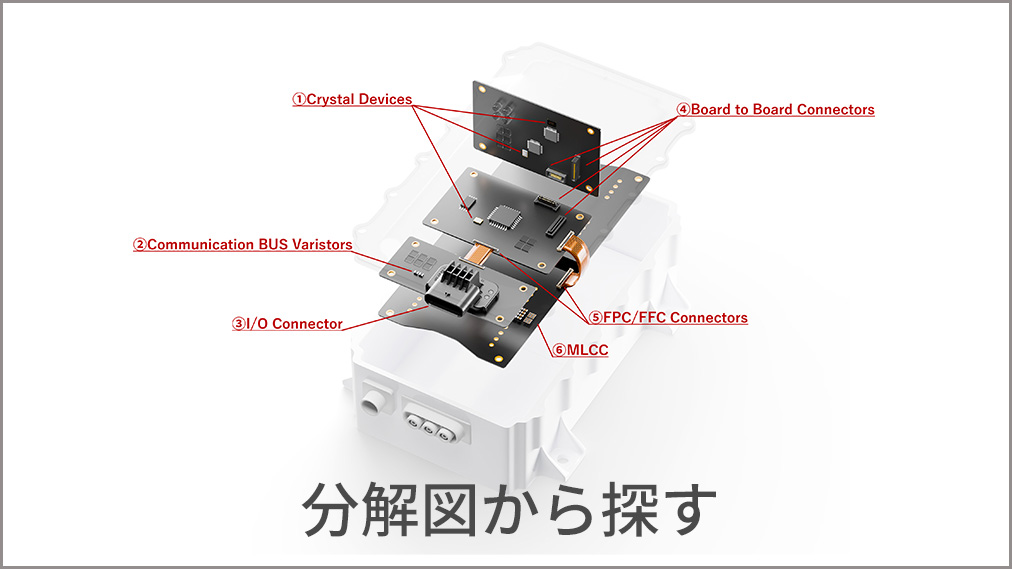 ①Crystal Devices
④Board to Board Connectors
②Communication BUS Varistors
③I/O Connector
⑤FPC/FFC Connectors
⑥MLCC

分解図から探す